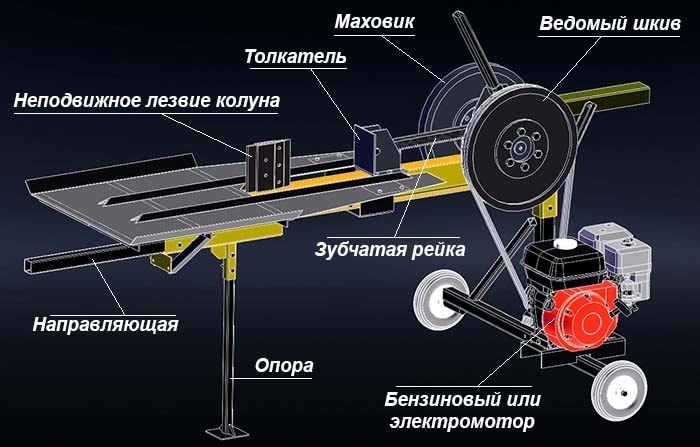 Маховик
Ведомый шкив
Толкатель
Неподвижное лезвие колуна
Зубчатая рейка
Направляющая
Опора
Бензиновый или электромотор